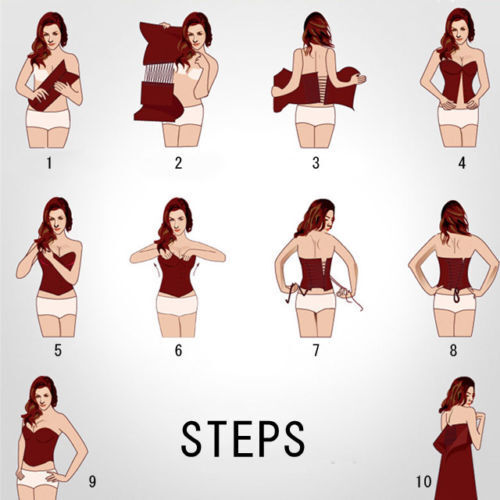 1

2

3

4

5

6

7

8

9

STEPS

10